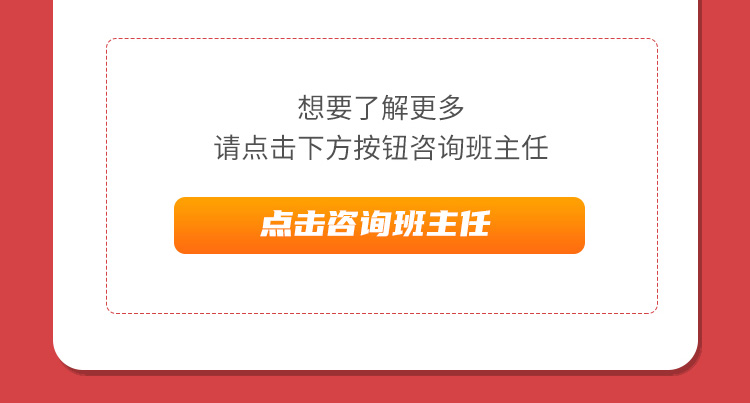 想要了解更多
请点击下方按钮咨询班主任

点击咨询班主任